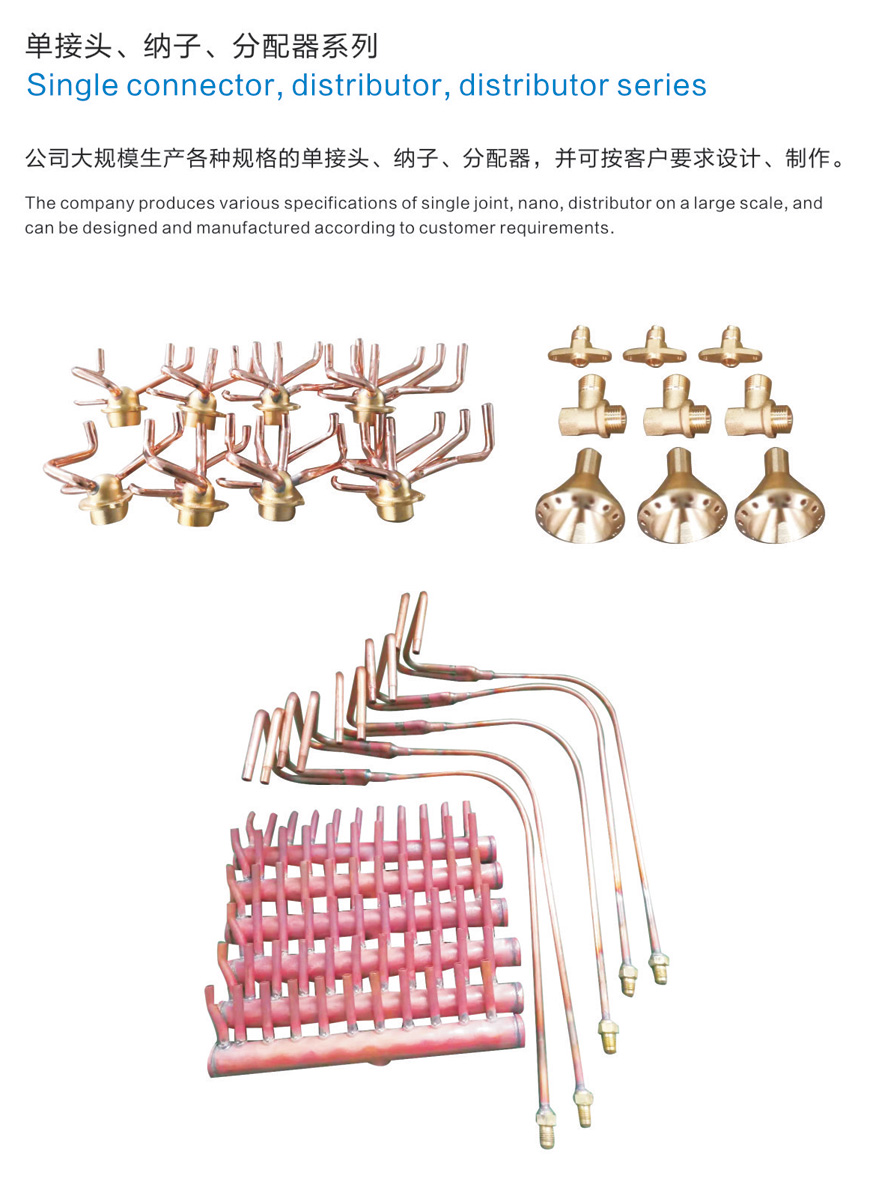 单接头、纳子、分配器系列
Single connector, distributor, distributor series

公司大规模生产各种规格的单接头、纳子、分配器，并可按客户要求设计、制作。

The company produces various specifications of single joint, nano, distributor on a large scale, and can be designed and manufactured according to customer requirements.