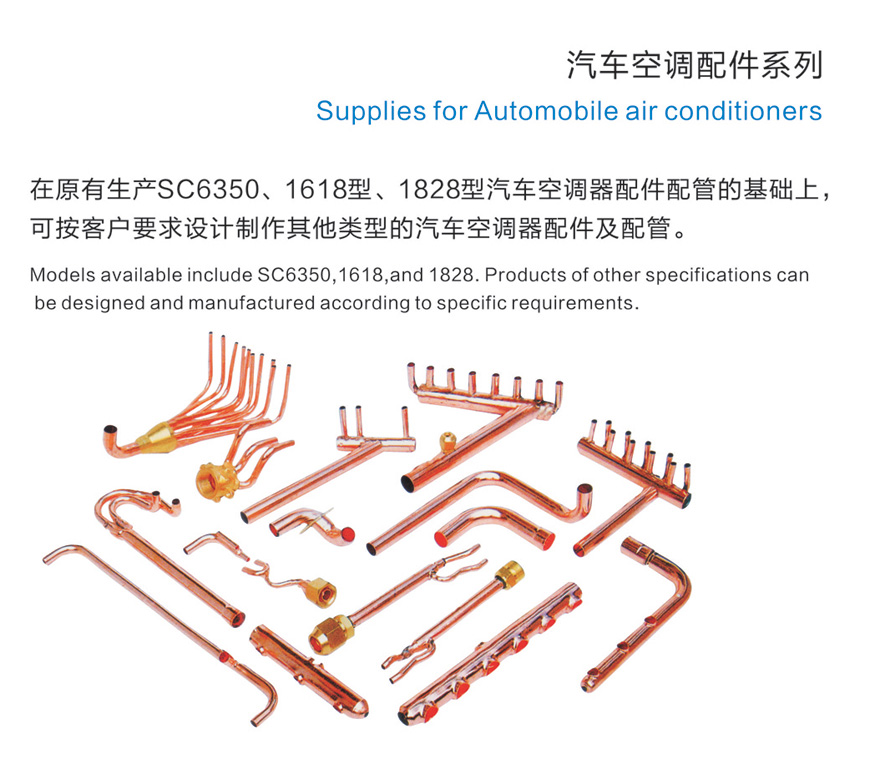 汽车空调配件系列

Supplies for Automobile air conditioners

在原有生产SC6350、1618型、1828型汽车空调器配件配管的基础上，可按客户要求设计制作其他类型的汽车空调器配件及配管。

Models available include SC6350,1618,and 1828. Products of other specifications can be designed and manufactured according to specific requirements.